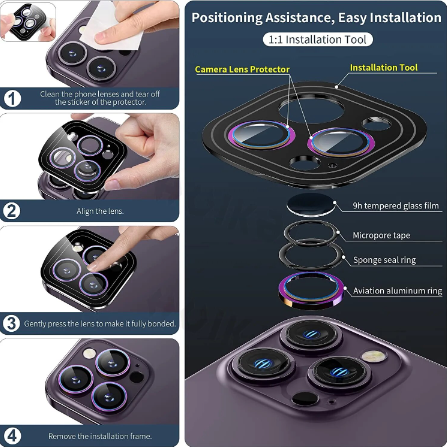 1 Clean the phone lenses and tear off the sticker of the protector.

2 Align the lens.

3 Gently press the lens to make it fully bonded.

4 Remove the installation frame.

Positioning Assistance, Easy Installation

1:1 Installation Tool

Camera Lens Protector

Installation Tool

9h tempered glass film

Micropore tape

Sponge seal ring

Aviation aluminum ring